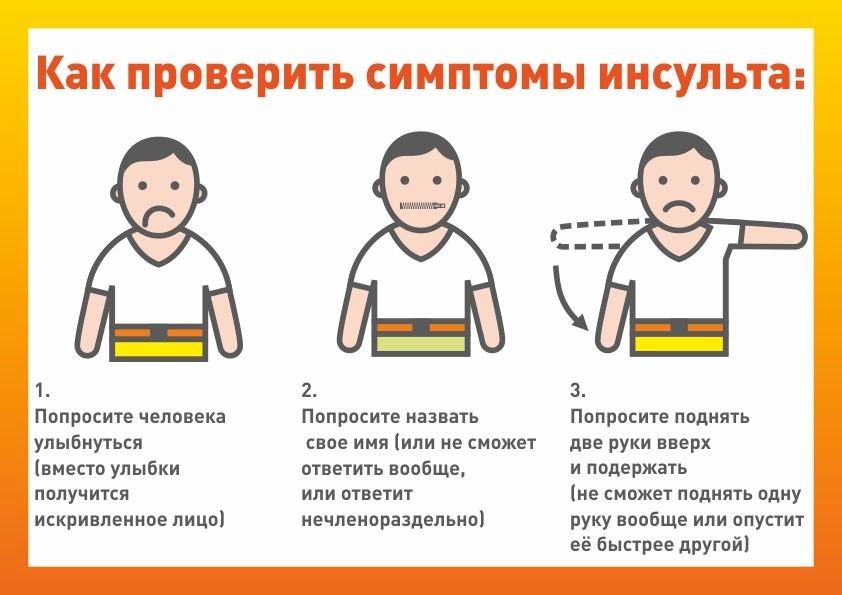 Как проверить симптомы инсульта:

1.
Попросите человека улыбнуться (вместо улыбки получится искривленное лицо)

2.
Попросите назвать свое имя (или не сможет ответить вообще, или ответит нечленораздельно)

3.
Попросите поднять две руки вверх и подержать (не сможет поднять одну руку вообще или опустит её быстрее другой)